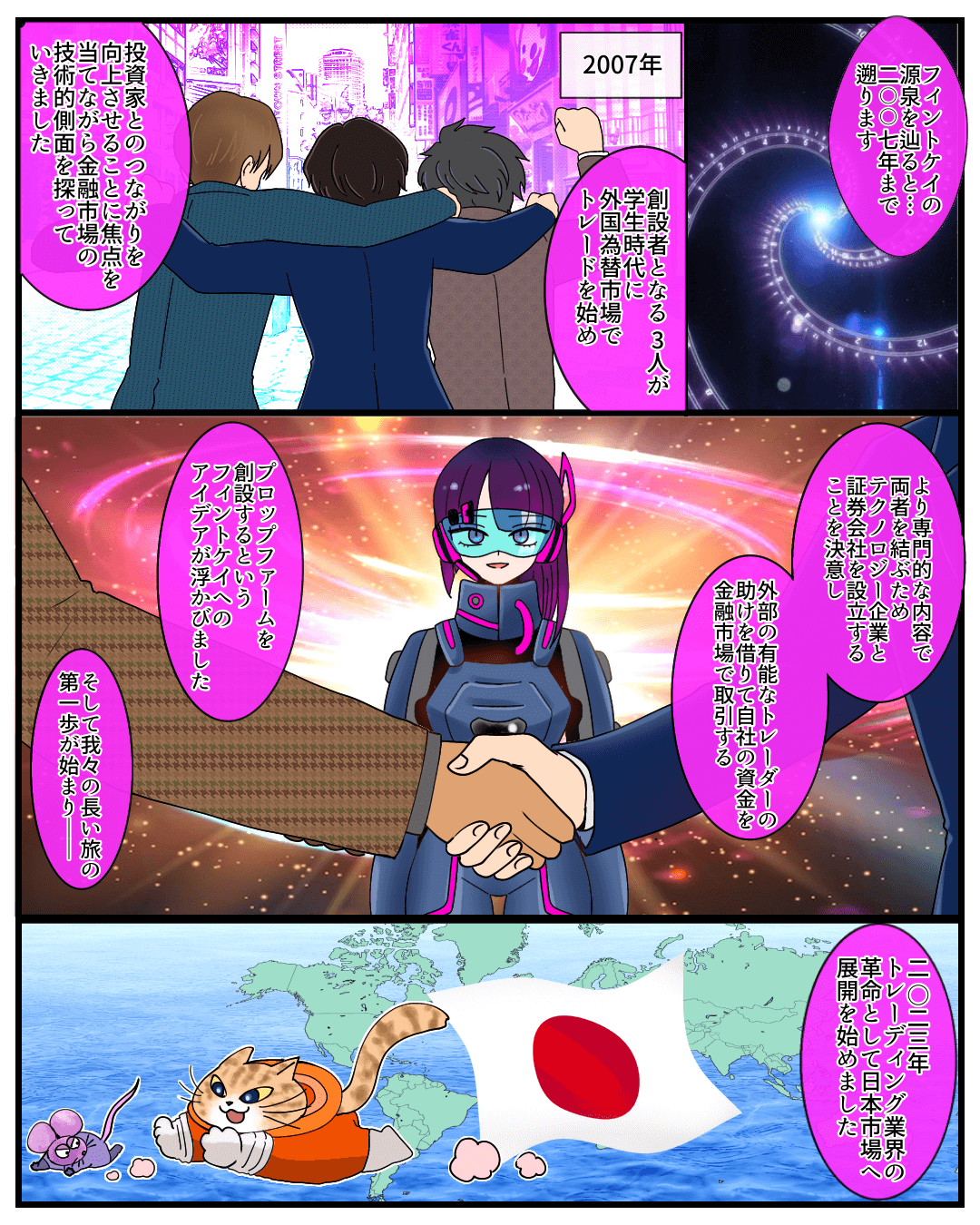 フィントケイの源泉を辿ると…二〇〇七年まで遡ります

2007年

創設者となる３人が学生時代に外国為替市場でトレードを始め

投資家とのつながりを向上させることに焦点を当てながら金融市場の技術的側面を探っていきました

より専門的な内容で両者を結ぶためテクノロジー企業と証券会社を設立することを決意し

外部の有能なトレーダーの助けを借りて自社の資金を金融市場で取引する

プロップファームを創設するというフィントケイへのアイデアが浮かびました

そして我々の長い旅の第一歩が始まり――

二〇二三年トレーディング業界の革命として日本市場へ展開を始めました